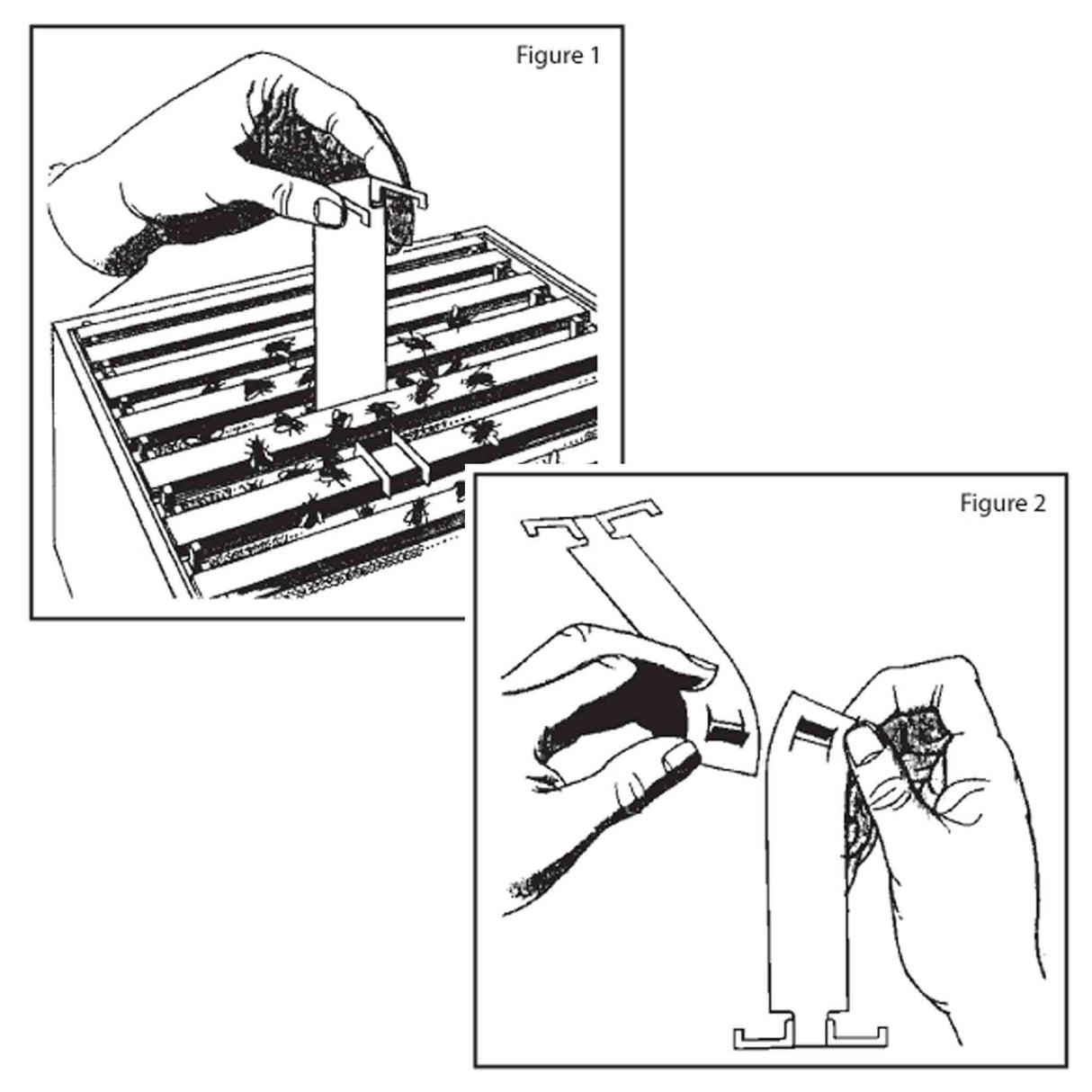 Figure 1

Figure 2