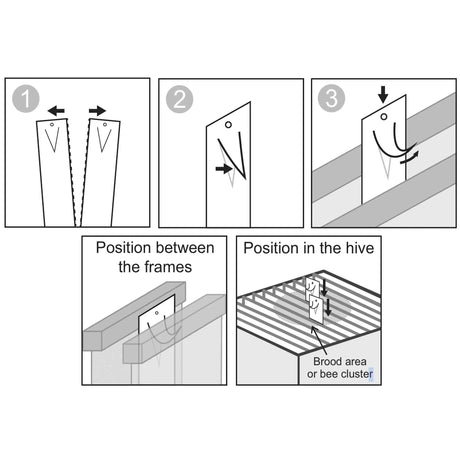 1

2

3

Position between the frames

Position in the hive

Brood area or bee cluster