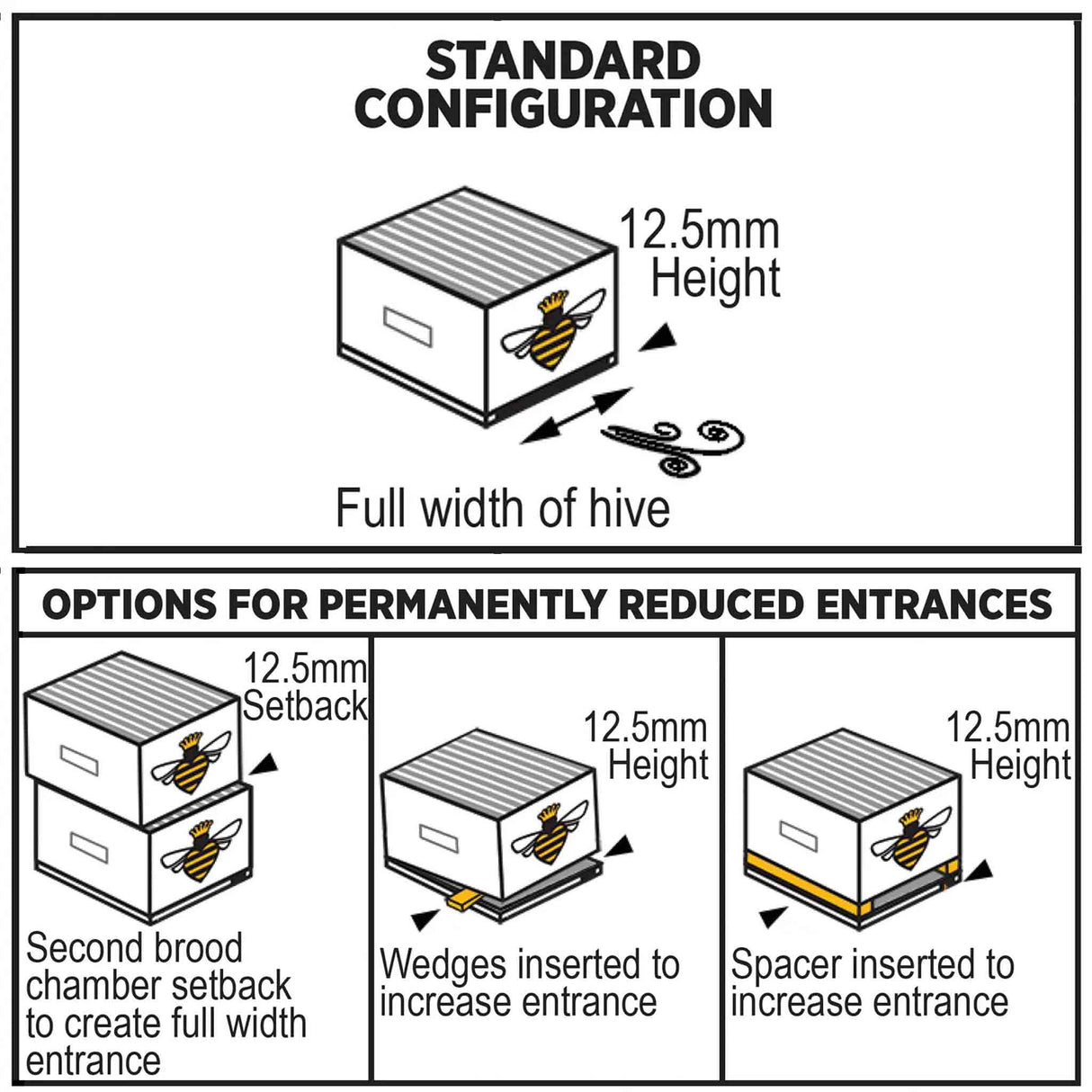 STANDARD CONFIGURATION

12.5mm Height

Full width of hive

OPTIONS FOR PERMANENTLY REDUCED ENTRANCES

12.5mm Setback

Second brood chamber setback to create full width entrance

12.5mm Height

Wedges inserted to increase entrance

12.5mm Height

Spacer inserted to increase entrance